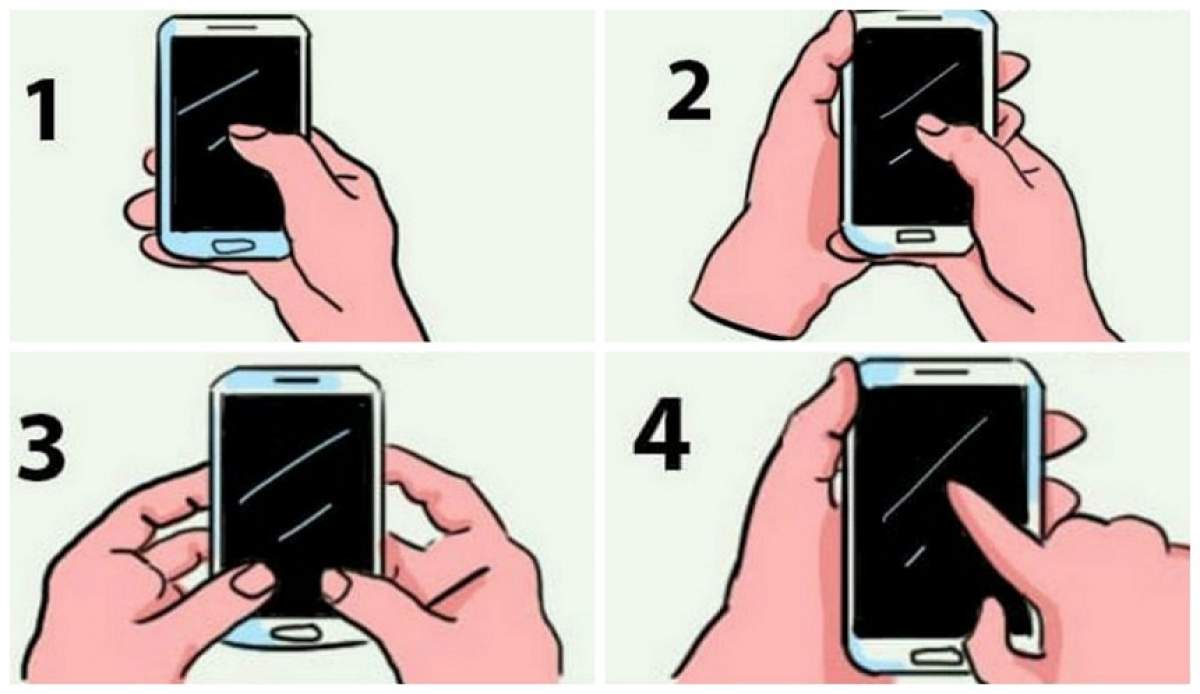 1

2

3

4