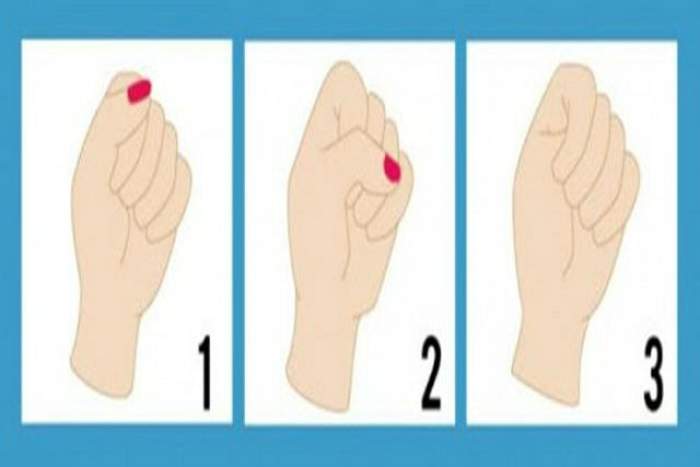 1

2

3